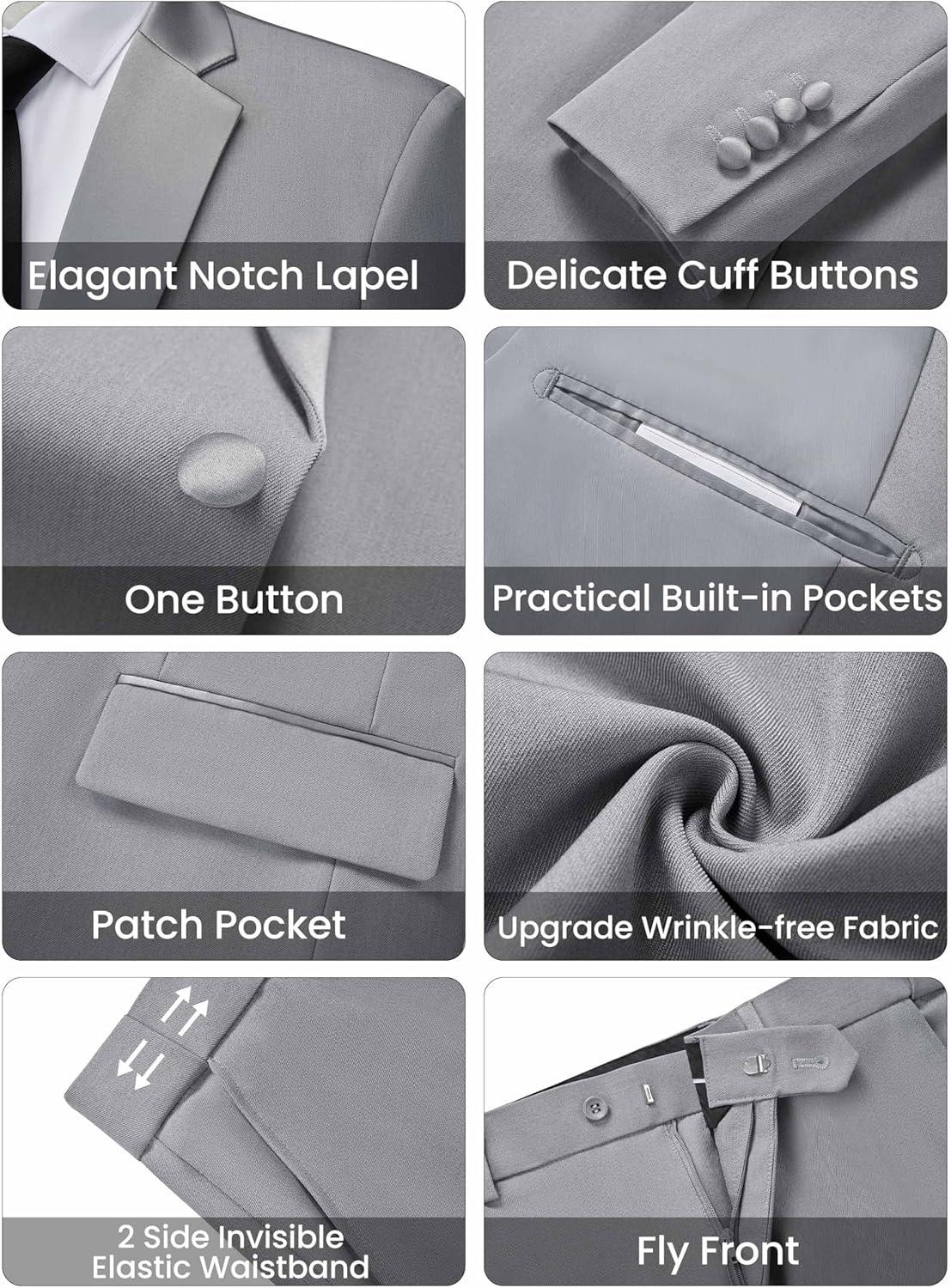 Elagant Notch Lapel

Delicate Cuff Buttons

One Button

Practical Built-in Pockets

Patch Pocket

Upgrade Wrinkle-free Fabric

2 Side Invisible Elastic Waistband

Fly Front