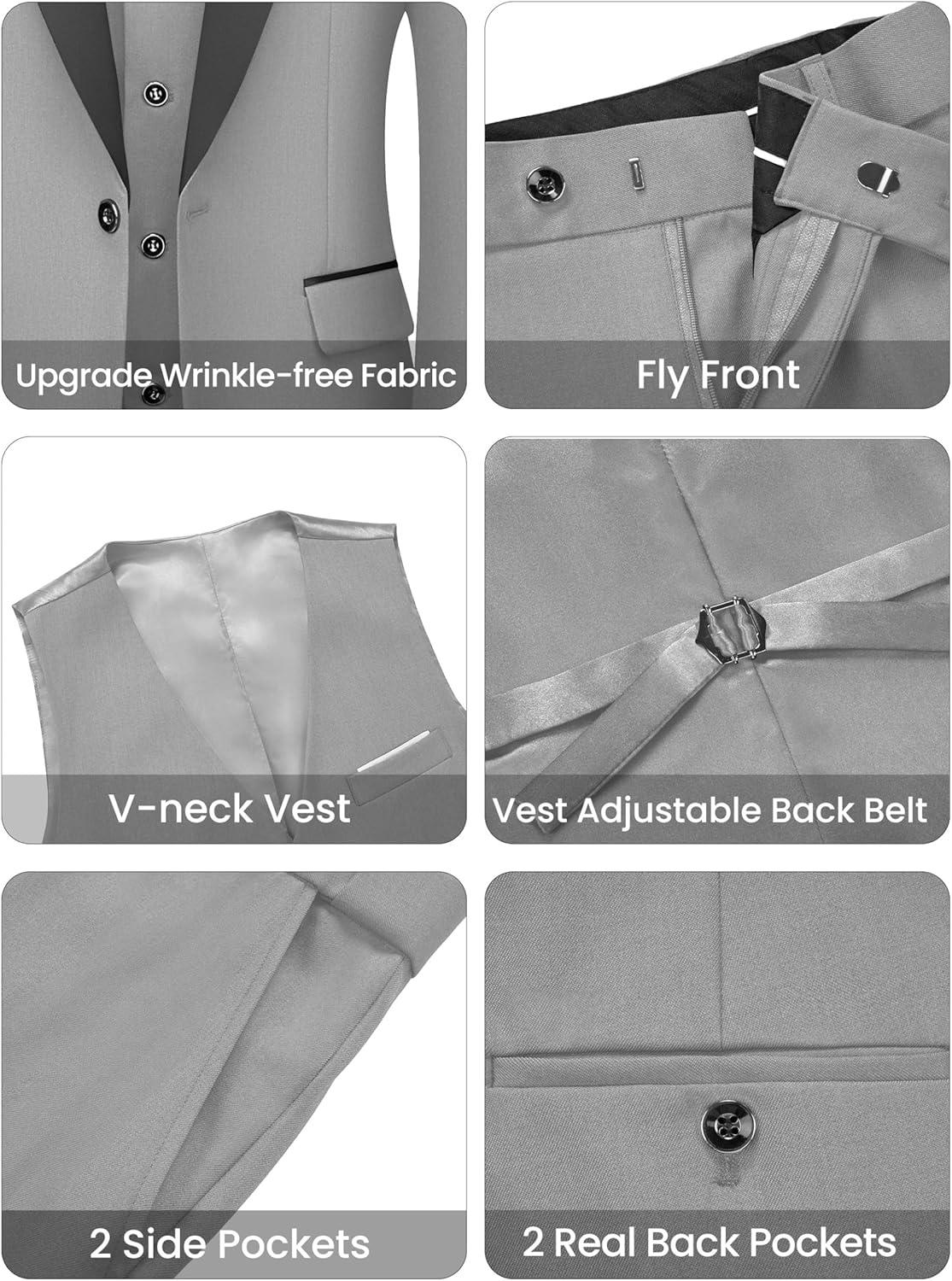 Upgrade Wrinkle-free Fabric

Fly Front

V-neck Vest

Vest Adjustable Back Belt

2 Side Pockets

2 Real Back Pockets